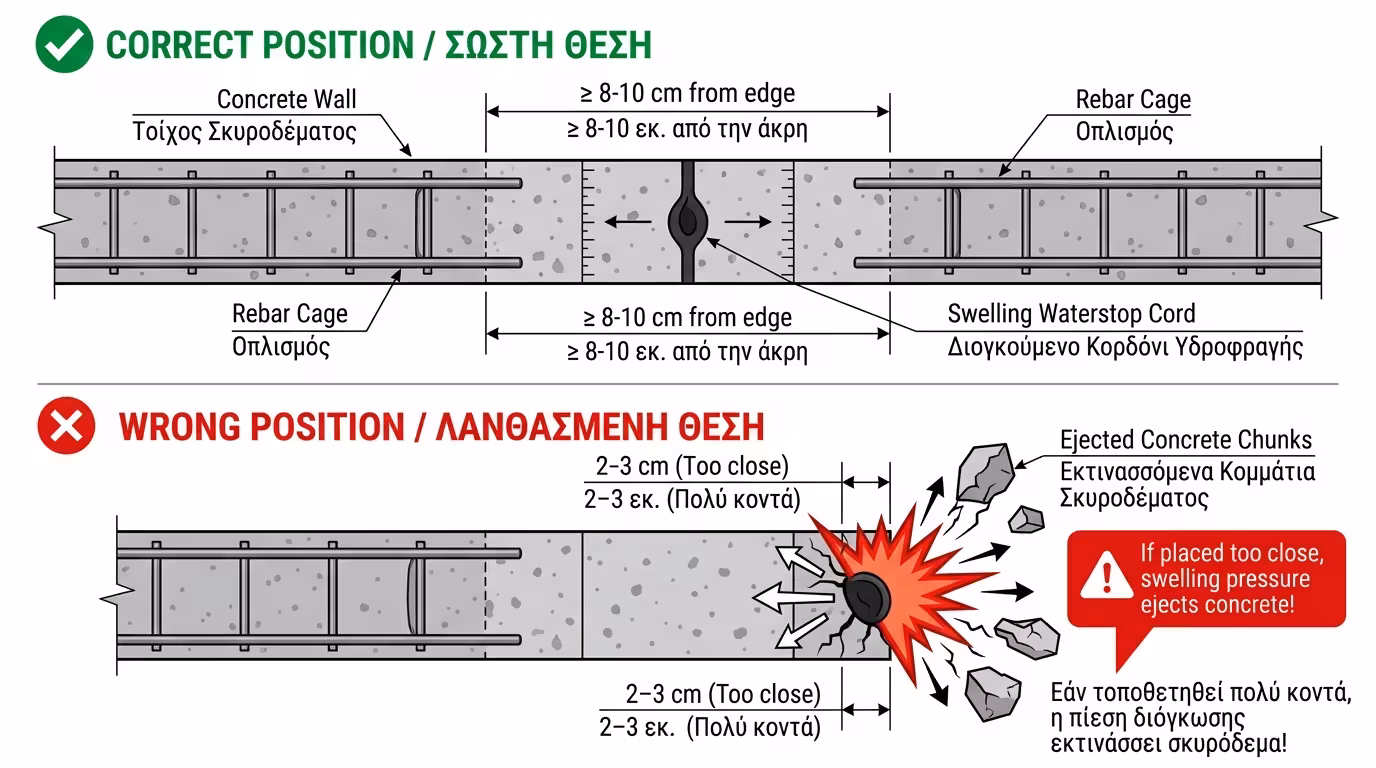 CORRECT POSITION / ΣΩΣΤΗ ΘΕΣΗ

Concrete Wall
Τοίχος Σκυροδέματος

≥ 8-10 cm from edge
≥ 8-10 εκ. από την άκρη

Rebar Cage
Οπλισμός

Rebar Cage
Οπλισμός

≥ 8-10 cm from edge
≥ 8-10 εκ. από την άκρη

Swelling Waterstop Cord
Διογκούμενο Κορδόνι Υδροφραγής

WRONG POSITION / ΛΑΝΘΑΣΜΕΝΗ ΘΕΣΗ

2–3 cm (Too close)
2–3 εκ. (Πολύ κοντά)

Ejected Concrete Chunks
Εκτινασσόμενα Κομμάτια Σκυροδέματος

If placed too close, swelling pressure ejects concrete!

2–3 cm (Too close)
2–3 εκ. (Πολύ κοντά)

Εάν τοποθετηθεί πολύ κοντά, η πίεση διόγκωσης εκτινάσσει σκυρόδεμα!