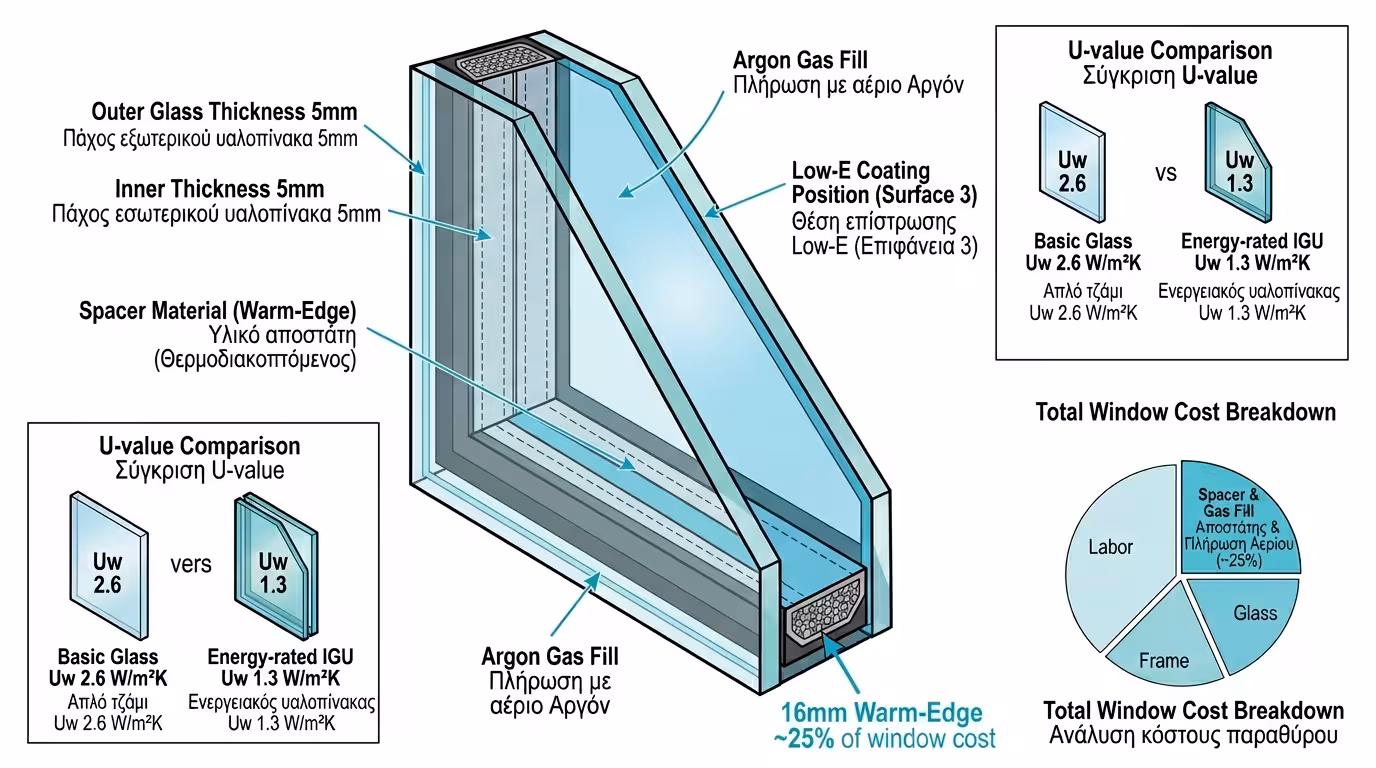 Outer Glass Thickness 5mm
Πάχος εξωτερικού υαλοπίνακα 5mm

Inner Thickness 5mm
Πάχος εσωτερικού υαλοπίνακα 5mm

Spacer Material (Warm-Edge)
Υλικό αποστάτη
(Θερμοδιακοπτόμενος)

Argon Gas Fill
Πλήρωση με αέριο Αργόν

Low-E Coating Position (Surface 3)
Θέση επίστρωσης Low-E (Επιφάνεια 3)

U-value Comparison
Σύγκριση U-value

Uw 2.6 vs Uw 1.3

Basic Glass
Uw 2.6 W/m²K
Απλό τζάμι
Uw 2.6 W/m²K

Energy-rated IGU
Uw 1.3 W/m²K
Ενεργειακός υαλοπίνακας
Uw 1.3 W/m²K

U-value Comparison
Σύγκριση U-value

Uw 2.6 vers Uw 1.3

Basic Glass
Uw 2.6 W/m²K
Απλό τζάμι
Uw 2.6 W/m²K

Energy-rated IGU
Uw 1.3 W/m²K
Ενεργειακός υαλοπίνακας
Uw 1.3 W/m²K

Argon Gas Fill
Πλήρωση με αέριο Αργόν

16mm Warm-Edge
~25% of window cost

Total Window Cost Breakdown

Labor

Spacer & Gas Fill
Αποστάτης & Πλήρωση Αερίου
(~25%)

Glass

Frame

Total Window Cost Breakdown
Ανάλυση κόστους παραθύρου