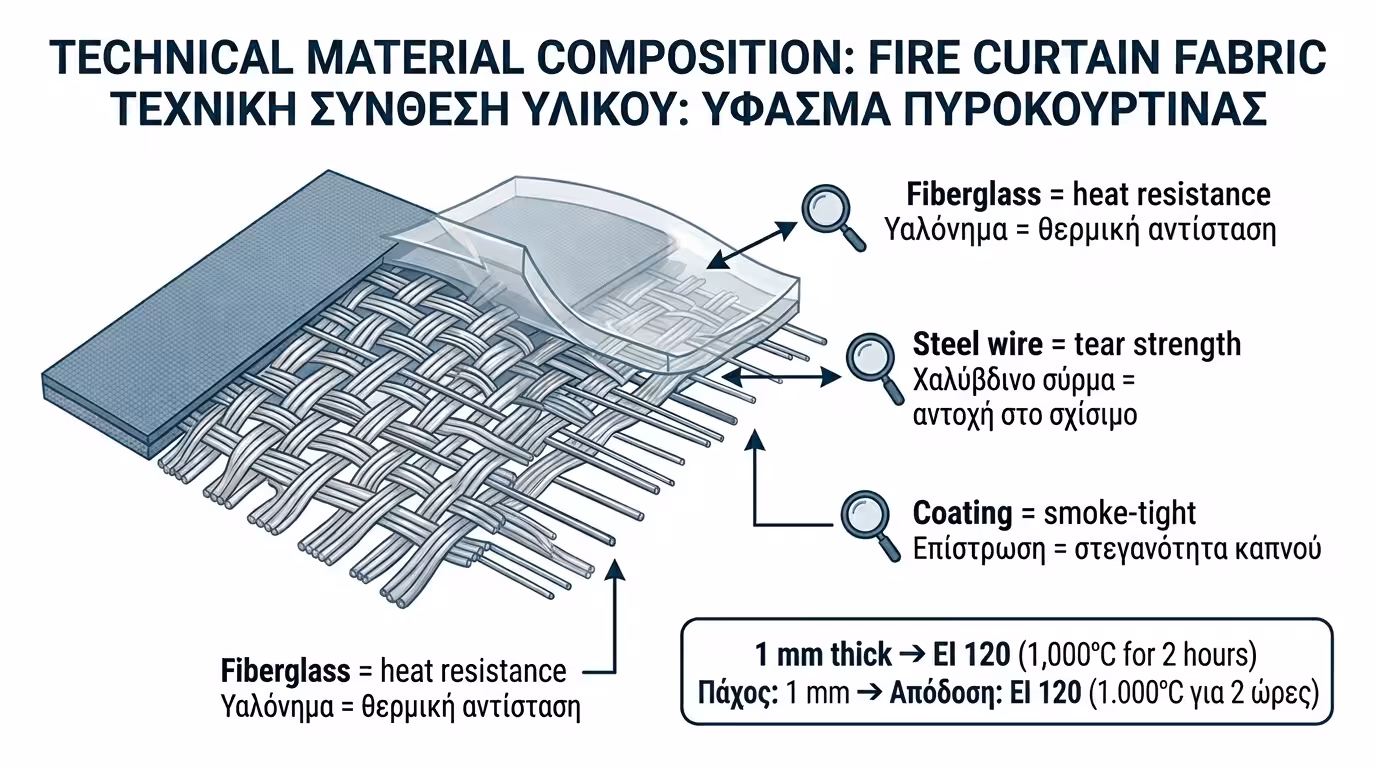 TECHNICAL MATERIAL COMPOSITION: FIRE CURTAIN FABRIC
ΤΕΧΝΙΚΗ ΣΥΝΘΕΣΗ ΥΛΙΚΟΥ: ΥΦΑΣΜΑ ΠΥΡΟΚΟΥΡΤΙΝΑΣ

Fiberglass = heat resistance
Υαλόνημα = θερμική αντίσταση

Steel wire = tear strength
Χαλύβδινο σύρμα = αντοχή στο σχίσιμο

Coating = smoke-tight
Επίστρωση = στεγανότητα καπνού

Fiberglass = heat resistance
Υαλόνημα = θερμική αντίσταση

1 mm thick → EI 120 (1,000°C for 2 hours)
Πάχος: 1 mm → Απόδοση: EI 120 (1.000°C για 2 ώρες)