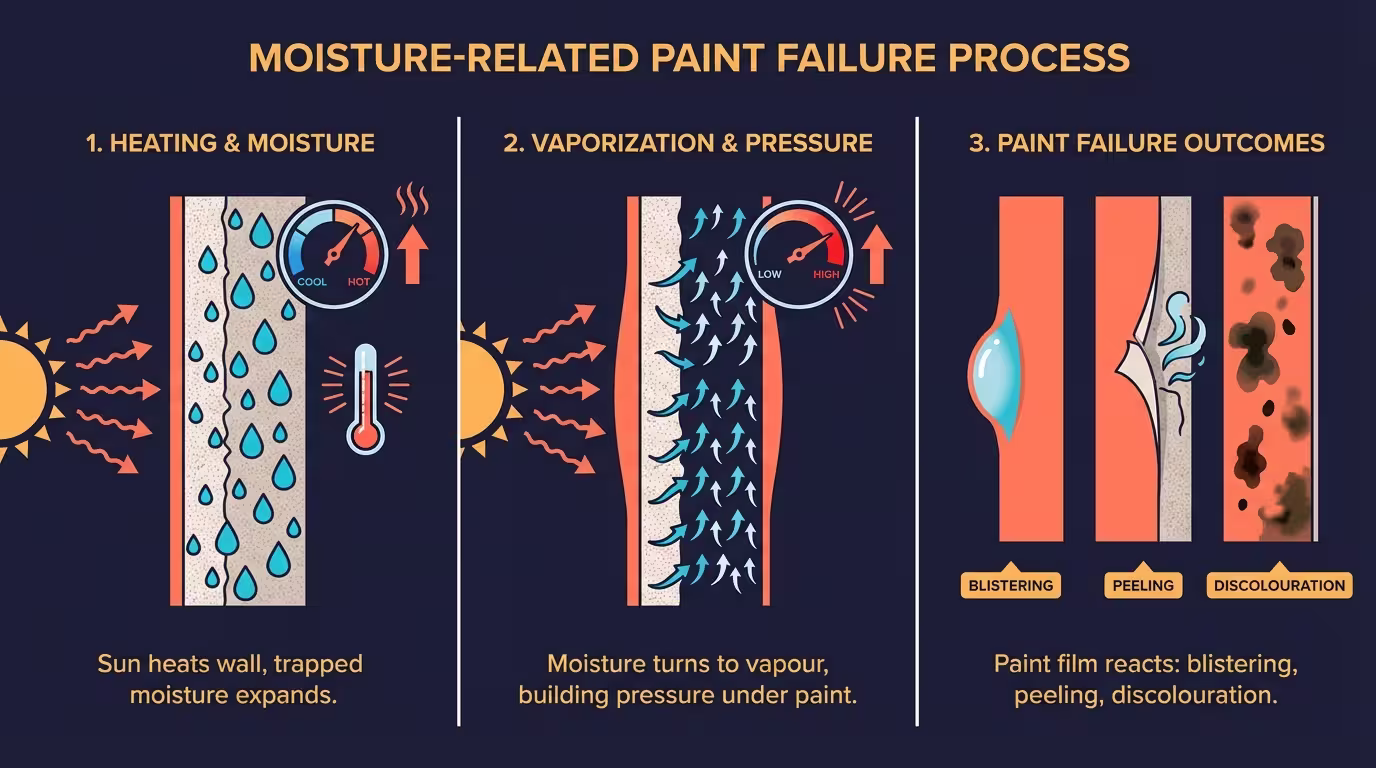 MOISTURE-RELATED PAINT FAILURE PROCESS

1. HEATING & MOISTURE

COOL HOT

Sun heats wall, trapped moisture expands.

2. VAPORIZATION & PRESSURE

LOW HIGH

Moisture turns to vapour, building pressure under paint.

3. PAINT FAILURE OUTCOMES

BLISTERING

PEELING

DISCOLOURATION

Paint film reacts: blistering, peeling, discolouration.