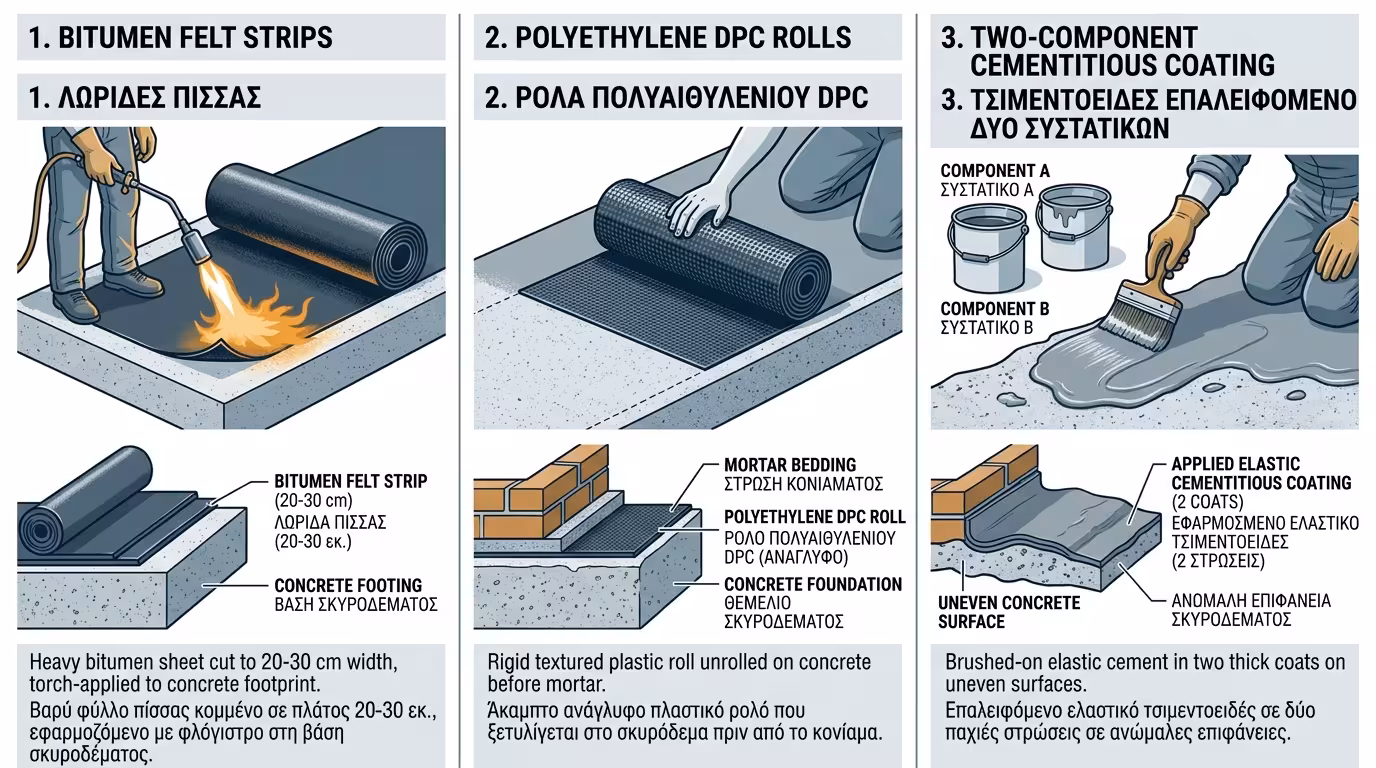 1. BITUMEN FELT STRIPS

1. ΛΩΡΙΔΕΣ ΠΙΣΣΑΣ

BITUMEN FELT STRIP (20-30 cm) ΛΩΡΙΔΑ ΠΙΣΣΑΣ (20-30 εκ.)

CONCRETE FOOTING ΒΑΣΗ ΣΚΥΡΟΔΕΜΑΤΟΣ

Heavy bitumen sheet cut to 20-30 cm width, torch-applied to concrete footprint.

Βαρύ φύλλο πίσσας κομμένο σε πλάτος 20-30 εκ., εφαρμοζόμενο με φλόγιστρο στη βάση σκυροδέματος.

2. POLYETHYLENE DPC ROLLS

2. ΡΟΛΑ ΠΟΛΥΑΙΘΥΛΕΝΙΟΥ DPC

MORTAR BEDDING ΣΤΡΩΣΗ ΚΟΝΙΑΜΑΤΟΣ

POLYETHYLENE DPC ROLL ΡΟΛΟ ΠΟΛΥΑΙΘΥΛΕΝΙΟΥ DPC (ΑΝΑΓΛΥΦΟ)

CONCRETE FOUNDATION ΘΕΜΕΛΙΟ ΣΚΥΡΟΔΕΜΑΤΟΣ

Rigid textured plastic roll unrolled on concrete before mortar.

Άκαμπτο ανάγλυφο πλαστικό ρολό που ξετυλίγεται στο σκυρόδεμα πριν από το κονίαμα.

3. TWO-COMPONENT CEMENTITIOUS COATING

3. ΤΣΙΜΕΝΤΟΕΙΔΕΣ ΕΠΑΛΕΙΦΟΜΕΝΟ ΔΥΟ ΣΥΣΤΑΤΙΚΩΝ

COMPONENT A ΣΥΣΤΑΤΙΚΟ Α

COMPONENT B ΣΥΣΤΑΤΙΚΟ Β

APPLIED ELASTIC CEMENTITIOUS COATING (2 COATS) ΕΦΑΡΜΟΣΜΕΝΟ ΕΛΑΣΤΙΚΟ ΤΣΙΜΕΝΤΟΕΙΔΕΣ (2 ΣΤΡΩΣΕΙΣ)

UNEVEN CONCRETE SURFACE

ΑΝΩΜΑΛΗ ΕΠΙΦΑΝΕΙΑ ΣΚΥΡΟΔΕΜΑΤΟΣ

Brushed-on elastic cement in two thick coats on uneven surfaces.

Επαλειφόμενο ελαστικό τσιμεντοειδές σε δύο παχιές στρώσεις σε ανώμαλες επιφάνειες.