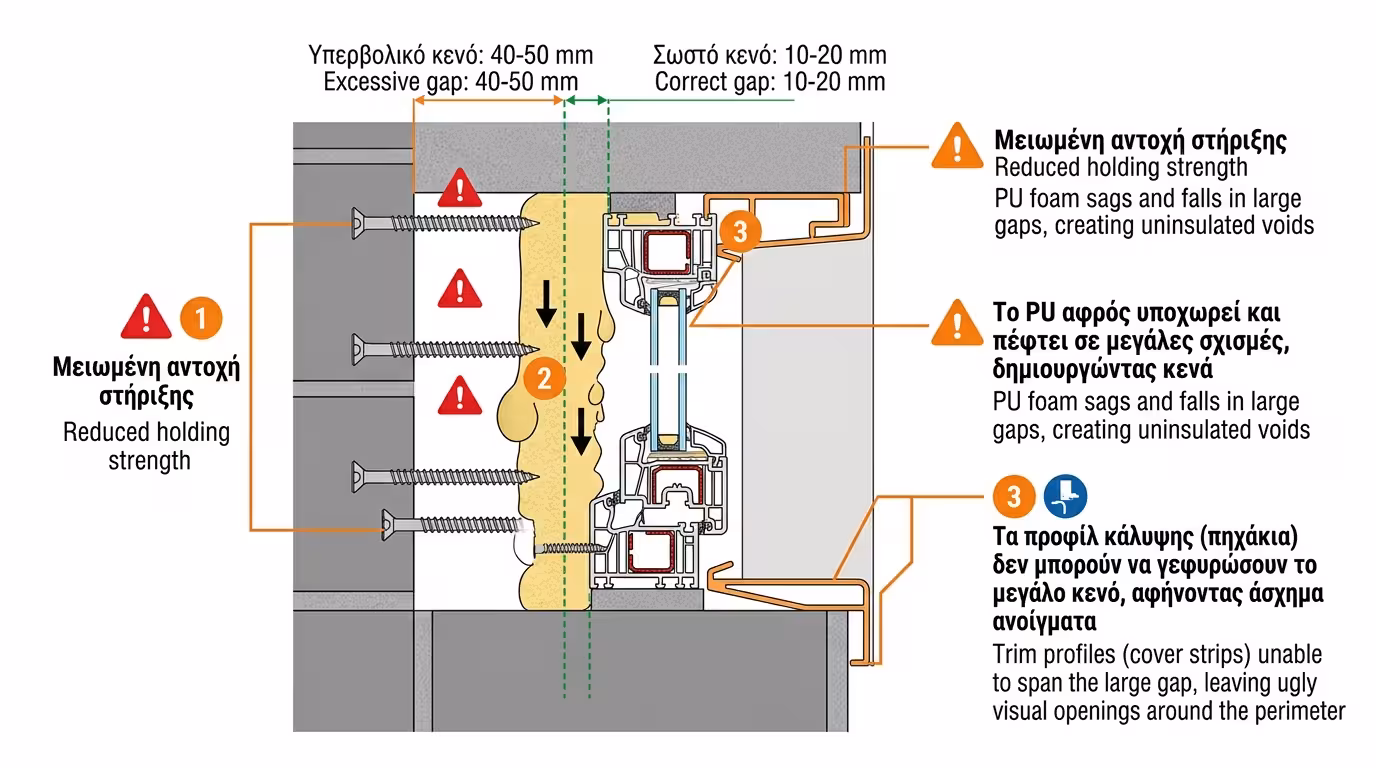 Υπερβολικό κενό: 40-50 mm
Excessive gap: 40-50 mm

Σωστό κενό: 10-20 mm
Correct gap: 10-20 mm

1
Μειωμένη αντοχή στήριξης
Reduced holding strength

2

3

Μειωμένη αντοχή στήριξης
Reduced holding strength
PU foam sags and falls in large gaps, creating uninsulated voids

Το PU αφρός υποχωρεί και πέφτει σε μεγάλες σχισμές, δημιουργώντας κενά
PU foam sags and falls in large gaps, creating uninsulated voids

3
Τα προφίλ κάλυψης (πηχάκια) δεν μπορούν να γεφυρώσουν το μεγάλο κενό, αφήνοντας άσχημα ανοίγματα
Trim profiles (cover strips) unable to span the large gap, leaving ugly visual openings around the perimeter