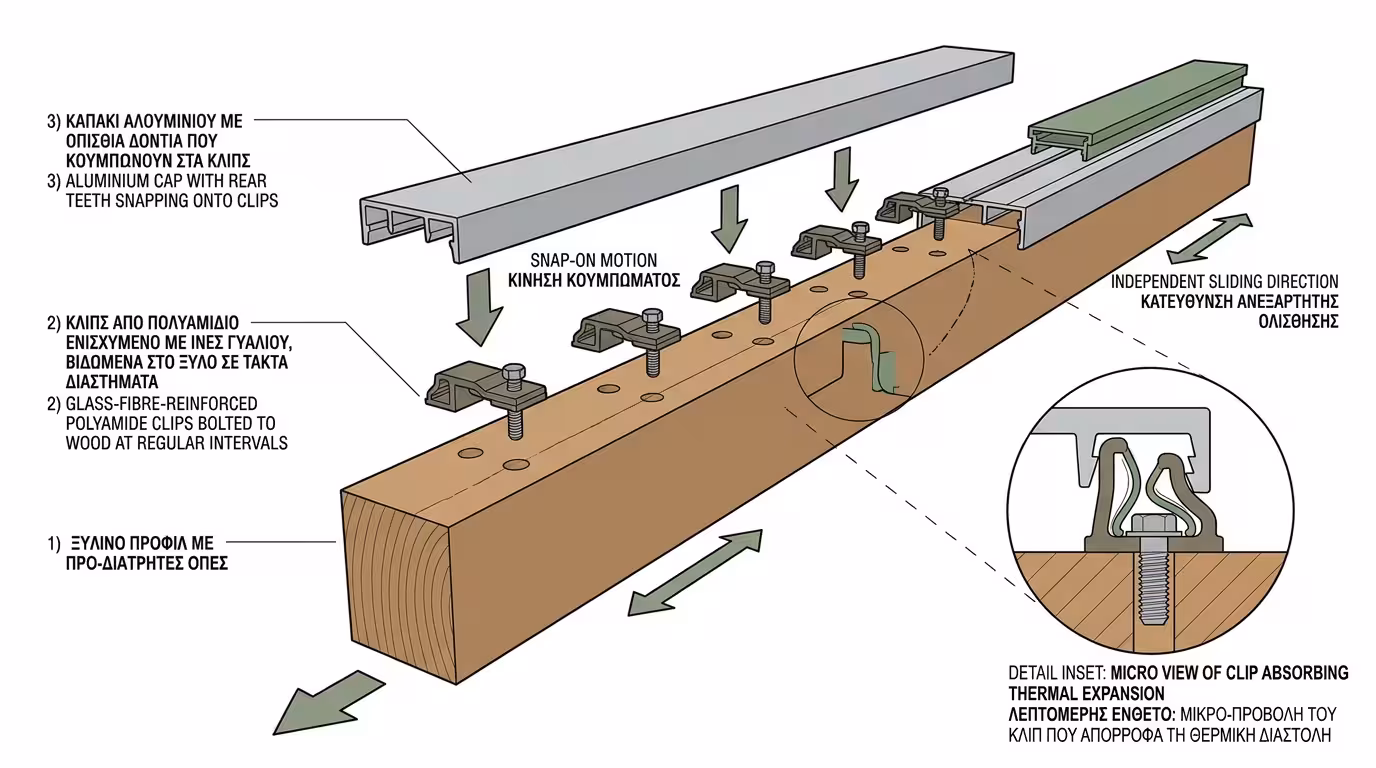 3) ΚΑΠΑΚΙ ΑΛΟΥΜΙΝΙΟΥ ΜΕ ΟΠΙΣΘΙΑ ΔΟΝΤΙΑ ΠΟΥ ΚΟΥΜΠΩΝΟΥΝ ΣΤΑ ΚΛΙΠΣ
3) ALUMINIUM CAP WITH REAR TEETH SNAPPING ONTO CLIPS

SNAP-ON MOTION
ΚΙΝΗΣΗ ΚΟΥΜΠΩΜΑΤΟΣ

INDEPENDENT SLIDING DIRECTION
ΚΑΤΕΥΘΥΝΣΗ ΑΝΕΞΑΡΤΗΤΗΣ ΟΛΙΣΘΗΣΗΣ

2) ΚΛΙΠΣ ΑΠΟ ΠΟΛΥΑΜΙΔΙΟ ΕΝΙΣΧΥΜΕΝΟ ΜΕ ΙΝΕΣ ΓΥΑΛΙΟΥ, ΒΙΔΩΜΕΝΑ ΣΤΟ ΞΥΛΟ ΣΕ ΤΑΚΤΑ ΔΙΑΣΤΗΜΑΤΑ
2) GLASS-FIBRE-REINFORCED POLYAMIDE CLIPS BOLTED TO WOOD AT REGULAR INTERVALS

1) ΞΥΛΙΝΟ ΠΡΟΦΙΛ ΜΕ ΠΡΟ-ΔΙΑΤΡΗΤΕΣ ΟΠΕΣ

DETAIL INSET: MICRO VIEW OF CLIP ABSORBING THERMAL EXPANSION
ΛΕΠΤΟΜΕΡΗΣ ΕΝΘΕΤΟ: ΜΙΚΡΟ-ΠΡΟΒΟΛΗ ΤΟΥ ΚΛΙΠ ΠΟΥ ΑΠΟΡΡΟΦΑ ΤΗ ΘΕΡΜΙΚΗ ΔΙΑΣΤΟΛΗ